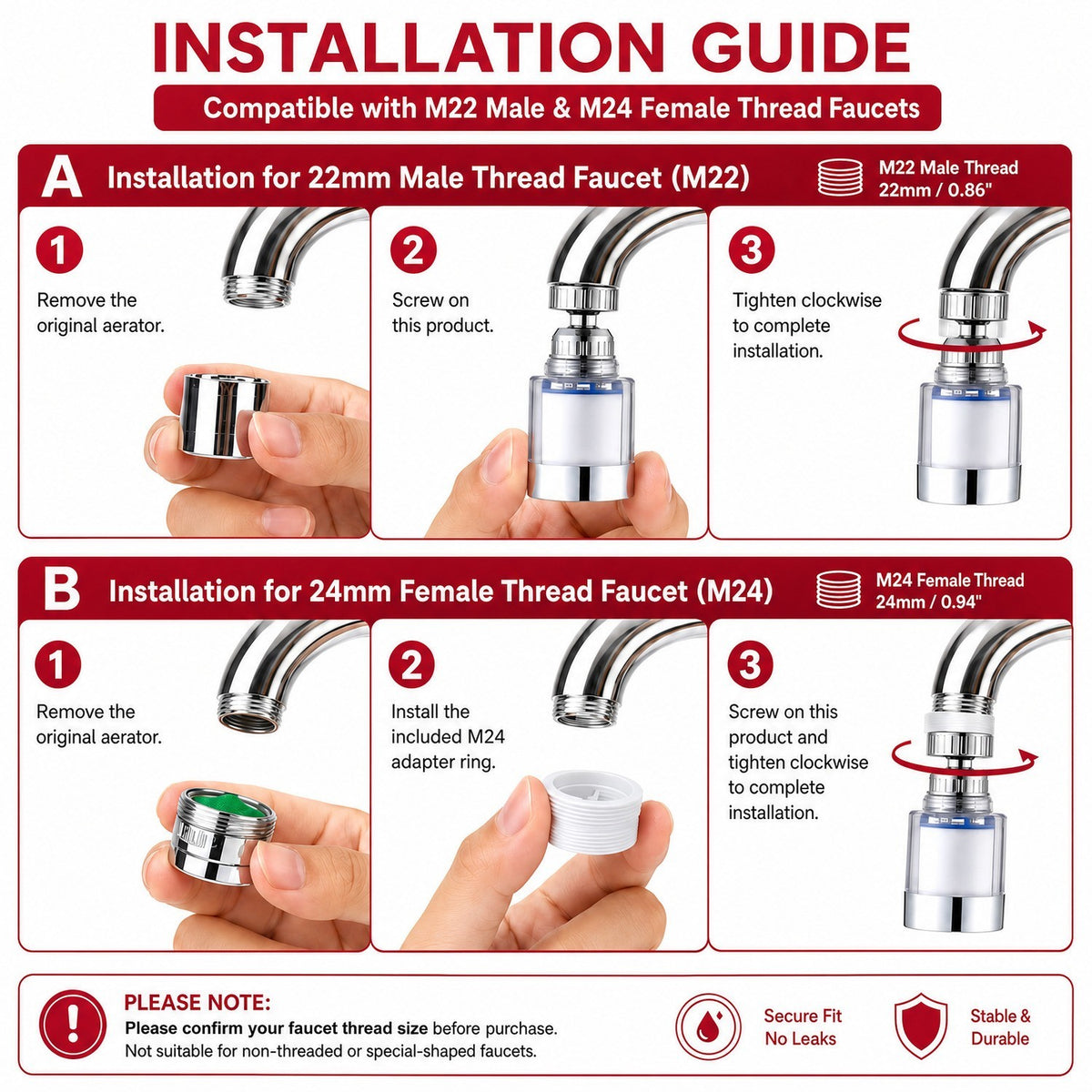 INSTALLATION GUIDE

Compatible with M22 Male & M24 Female Thread Faucets

A Installation for 22mm Male Thread Faucet (M22)

M22 Male Thread 22mm / 0.86"

1 Remove the original aerator.

2 Screw on this product.

3 Tighten clockwise to complete installation.

B Installation for 24mm Female Thread Faucet (M24)

M24 Female Thread 24mm / 0.94"

1 Remove the original aerator.

2 Install the included M24 adapter ring.

3 Screw on this product and tighten clockwise to complete installation.

PLEASE NOTE:
Please confirm your faucet thread size before purchase.
Not suitable for non-threaded or special-shaped faucets.

Secure Fit No Leaks

Stable & Durable