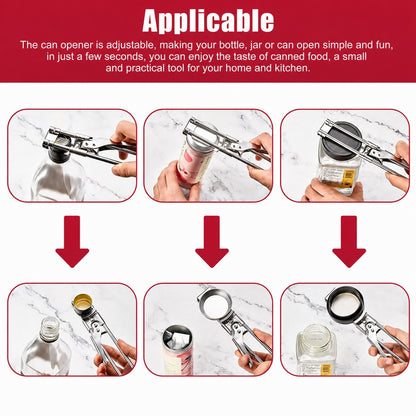 Applicable

The can opener is adjustable, making your bottle, jar or can open simple and fun, in just a few seconds, you can enjoy the taste of canned food, a small and practical tool for your home and kitchen.