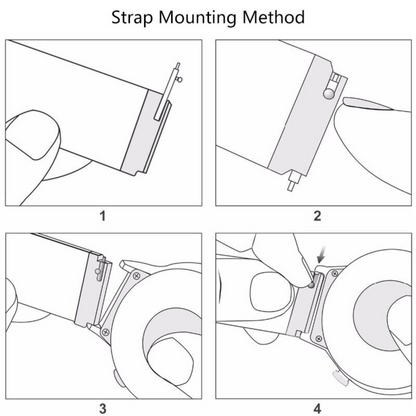 Strap Mounting Method

1

2

3

4